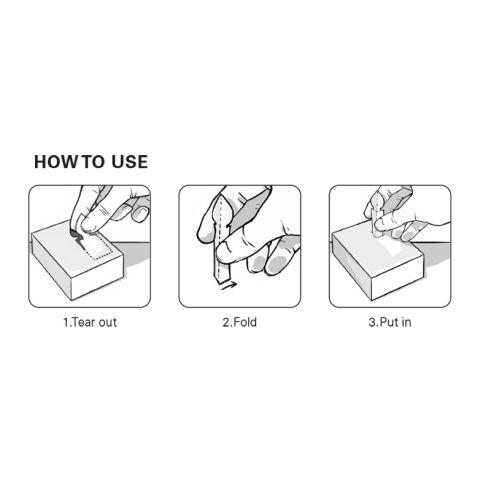 HOW TO USE

1.Tear out

2.Fold

3.Put in